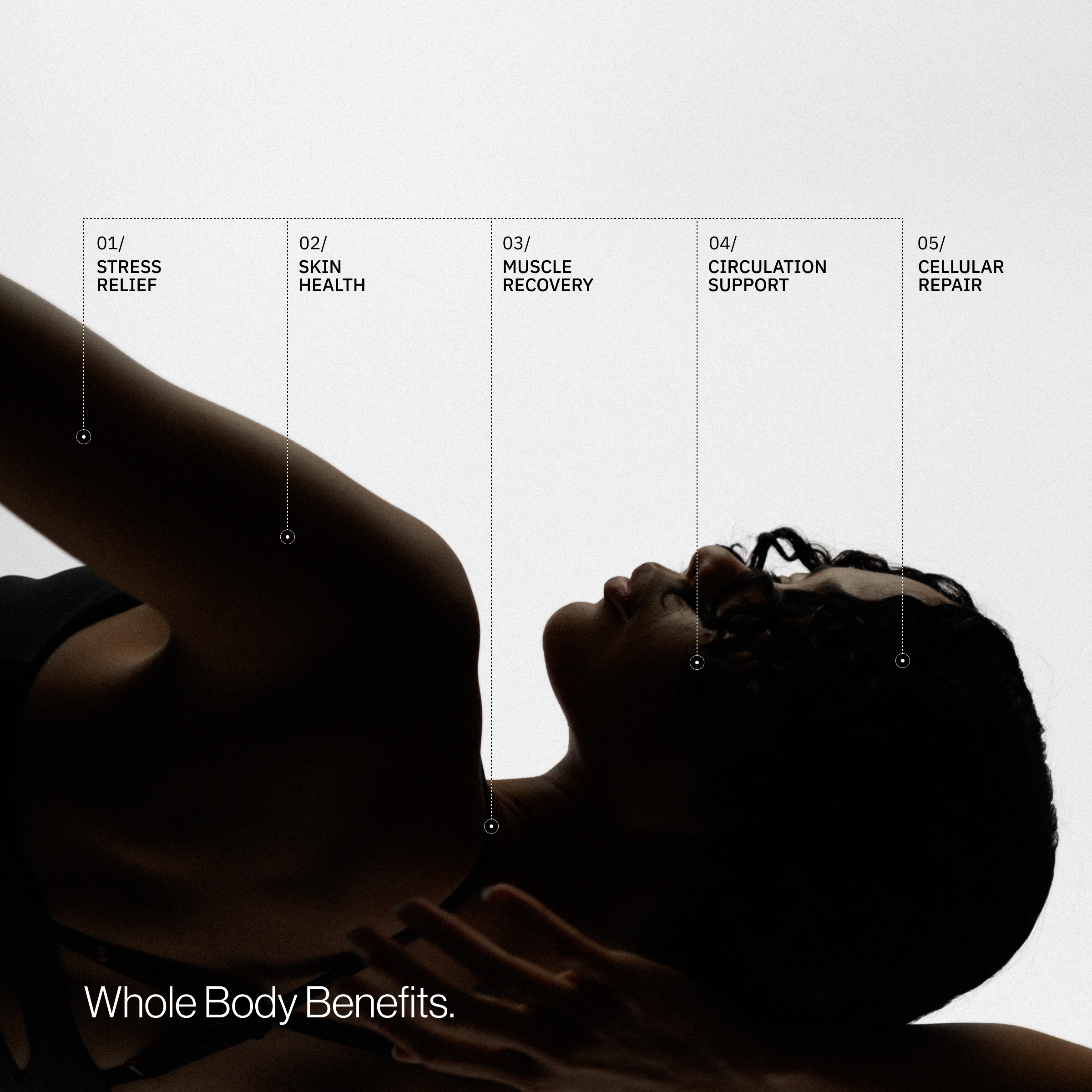 01/
STRESS RELIEF

02/
SKIN HEALTH

03/
MUSCLE RECOVERY

04/
CIRCULATION SUPPORT

05/
CELLULAR REPAIR

Whole Body Benefits.